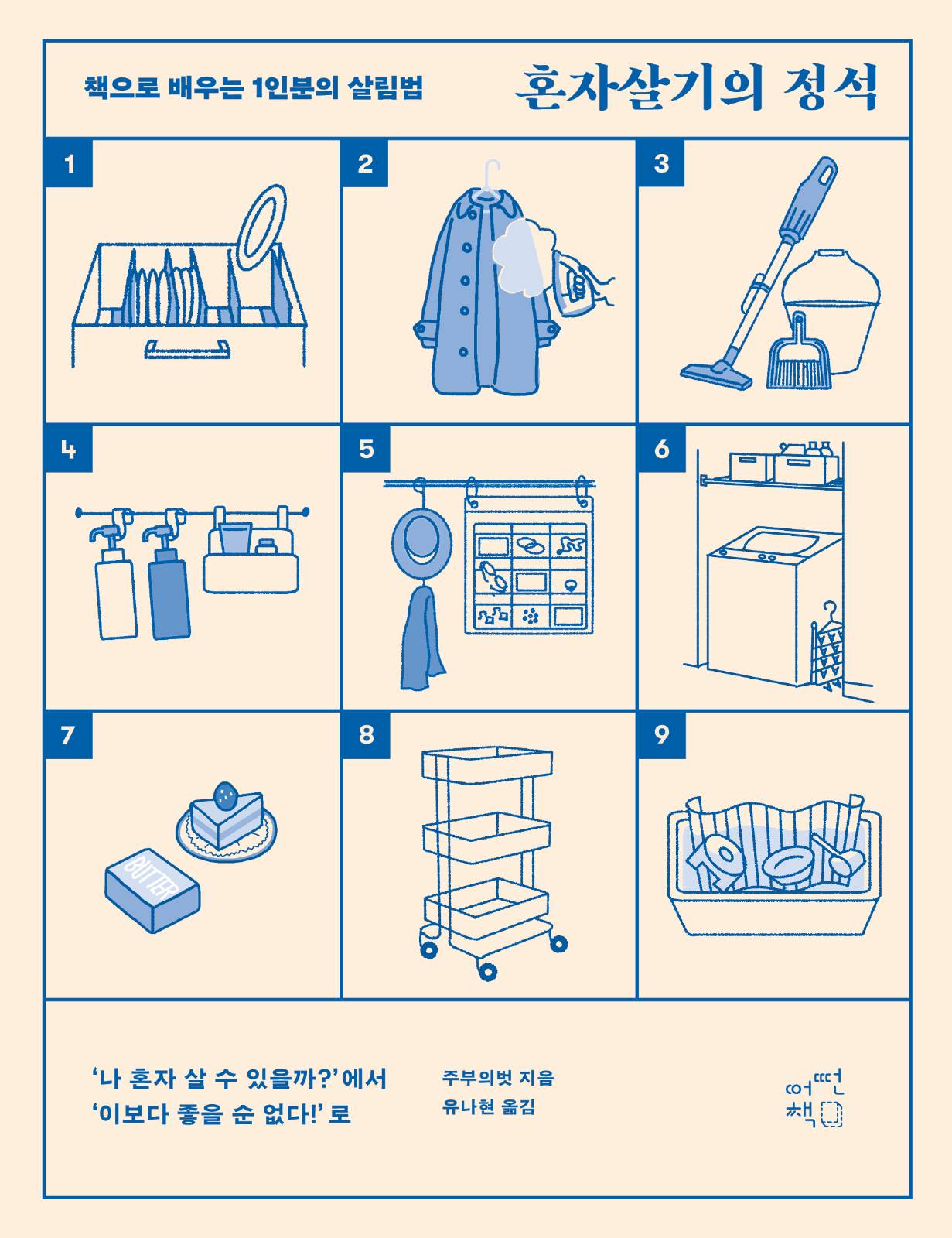 책으로 배우는 1인분의 살림법

혼자살기의 정석

1

2

3

4

5

6

7

BUTTER

8

9

'나 혼자 살 수 있을까?'에서
'이보다 좋을 순 없다!'로

주부의벗 지음
유나현 옮김

어떤
책