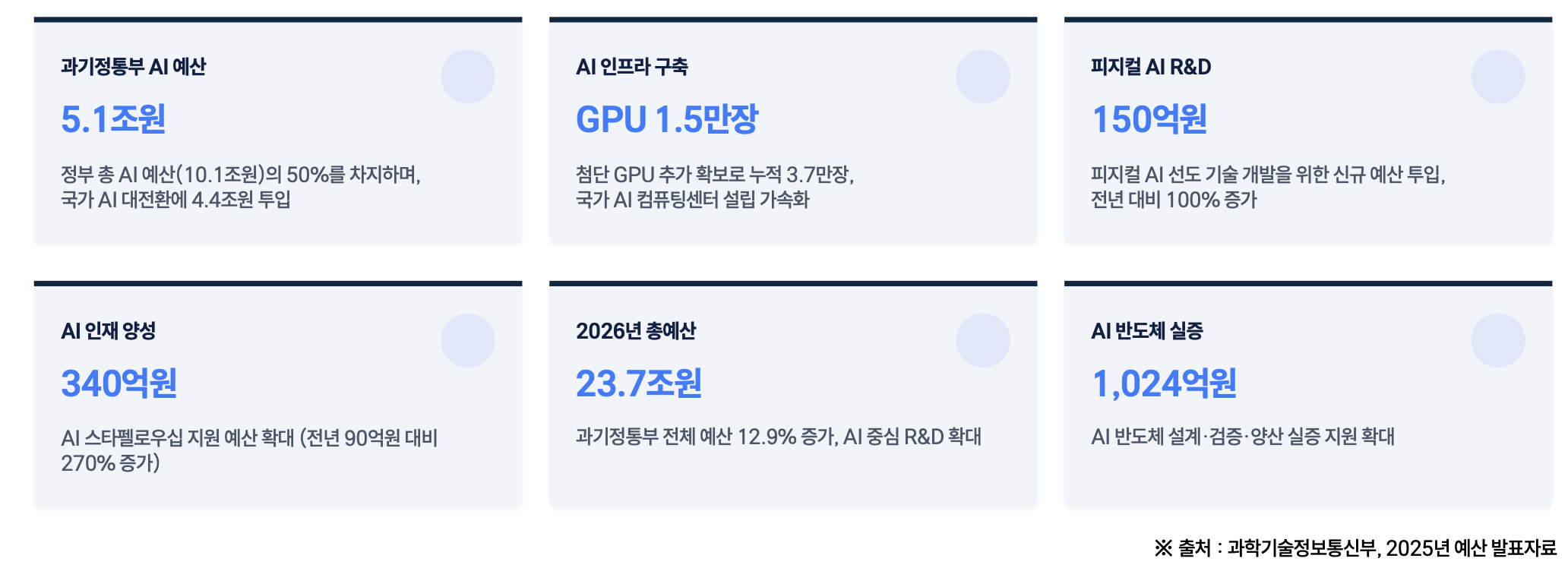 과기정통부 AI 예산

5.1조원

정부 총 AI 예산(10.1조원)의 50%를 차지하며, 국가 AI 대전환에 4.4조원 투입

AI 인프라 구축

GPU 1.5만장

첨단 GPU 추가 확보로 누적 3.7만장, 국가 AI 컴퓨팅센터 설립 가속화

피지컬 AI R&D

150억원

피지컬 AI 선도 기술 개발을 위한 신규 예산 투입, 전년 대비 100% 증가

AI 인재 양성

340억원

AI 스타펠로우십 지원 예산 확대 (전년 90억원 대비 270% 증가)

2026년 총예산

23.7조원

과기정통부 전체 예산 12.9% 증가, AI 중심 R&D 확대

AI 반도체 실증

1,024억원

AI 반도체 설계·검증·양산 실증 지원 확대

※ 출처 : 과학기술정보통신부, 2025년 예산 발표자료