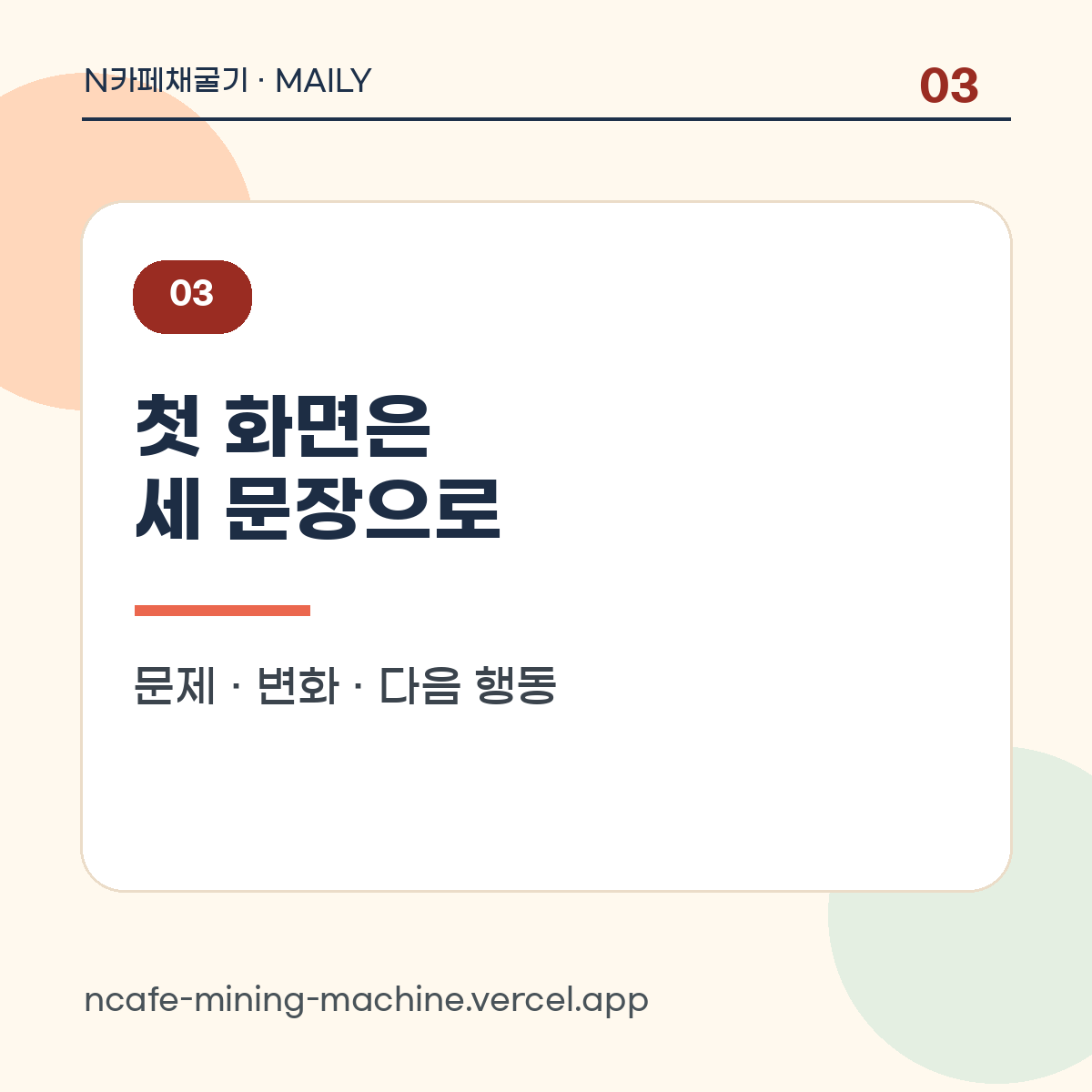 N카페채굴기 · MAILY

03

03

첫 화면은
세 문장으로

문제 · 변화 · 다음 행동

ncafe-mining-machine.vercel.app