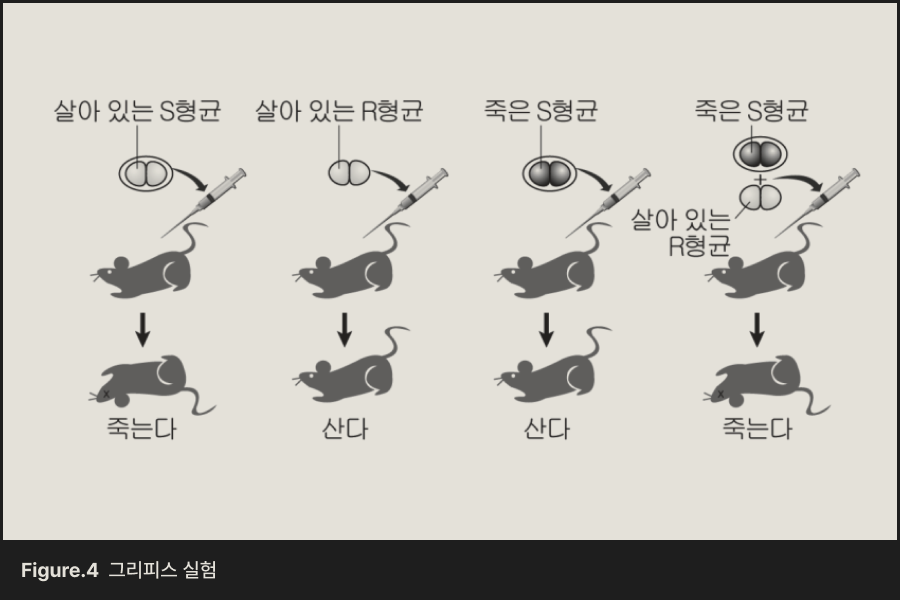 살아 있는 S형균

살아 있는 R형균

죽은 S형균

죽은 S형균

+

살아 있는 R형균

죽는다

산다

산다

죽는다

Figure.4 그리피스 실험