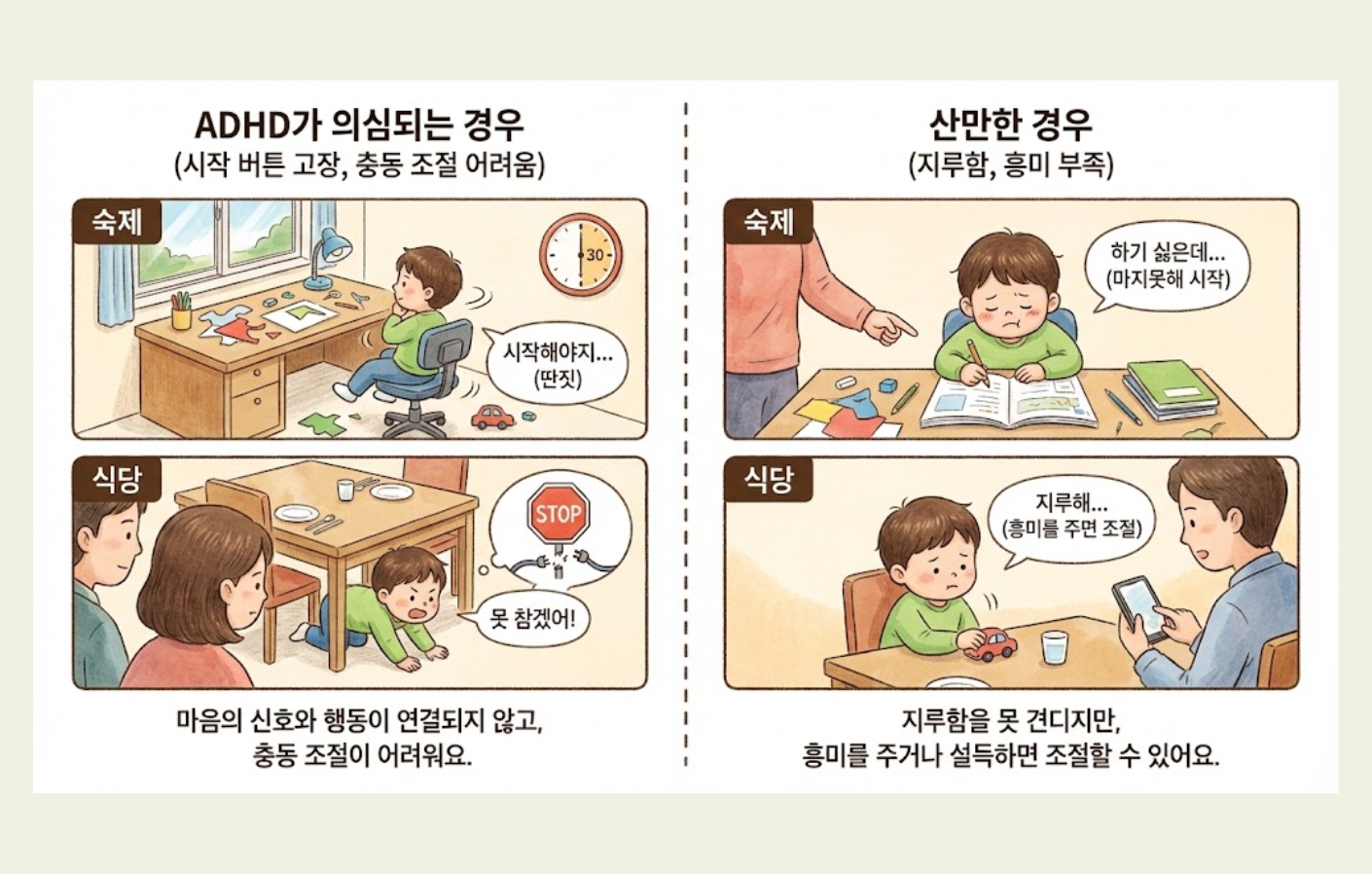 ADHD가 의심되는 경우
(시작 버튼 고장, 충동 조절 어려움)

숙제

30

시작해야지...
(딴짓)

식당

STOP

못 참겠어!

마음의 신호와 행동이 연결되지 않고, 충동 조절이 어려워요.

산만한 경우
(지루함, 흥미 부족)

숙제

하기 싫은데...
(마지못해 시작)

식당

지루해...
(흥미를 주면 조절)

지루함을 못 견디지만, 흥미를 주거나 설득하면 조절할 수 있어요.