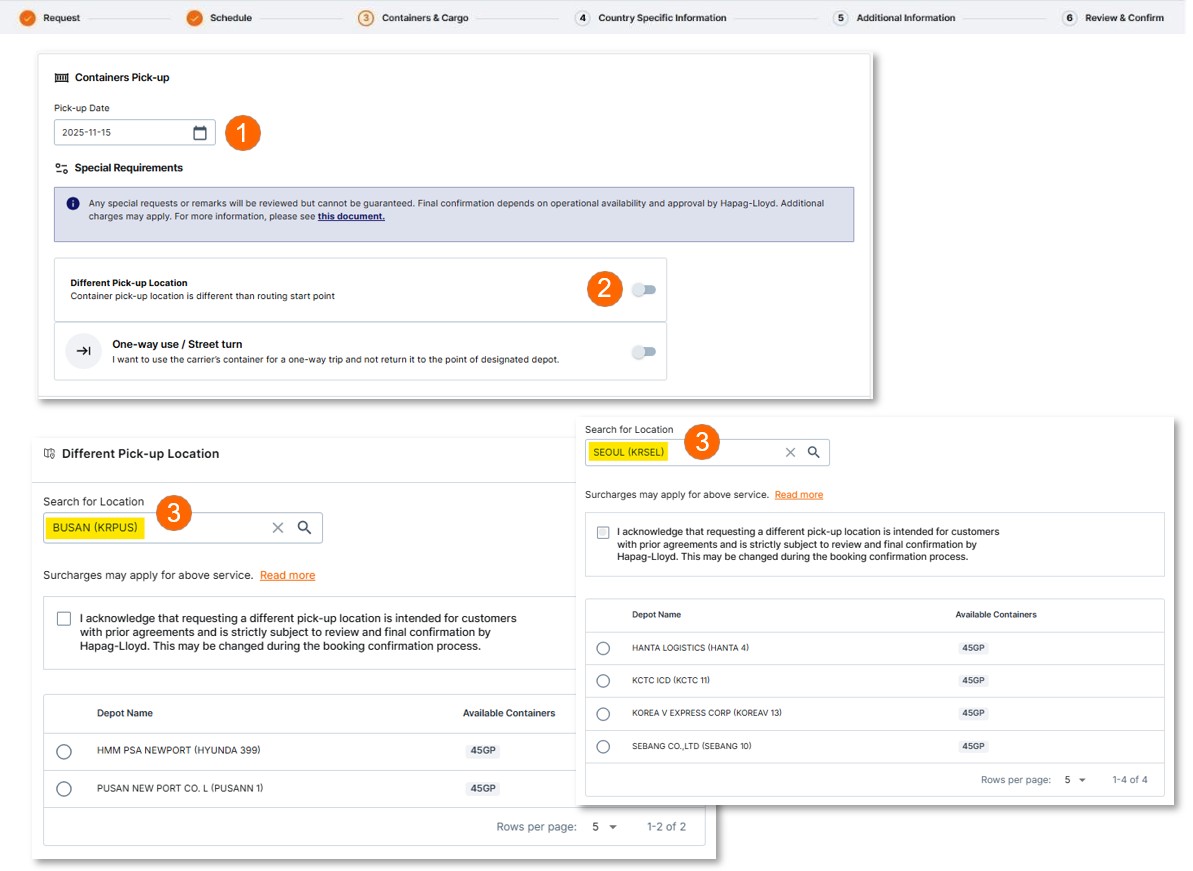 Request Schedule 3 Containers & Cargo 4 Country Specific Information 5 Additional Information 6 Review & Confirm

Containers Pick-up

Pick-up Date

2025-11-15

1

Special Requirements

Any special requests or remarks will be reviewed but cannot be guaranteed. Final confirmation depends on operational availability and approval by Hapag-Lloyd. Additional charges may apply. For more information, please see this document.

Different Pick-up Location
Container pick-up location is different than routing start point

2

One-way use / Street turn
I want to use the carrier's container for a one-way trip and not return it to the point of designated depot.

Different Pick-up Location

Search for Location

BUSAN (KRPUS)

3

Surcharges may apply for above service. Read more

I acknowledge that requesting a different pick-up location is intended for customers with prior agreements and is strictly subject to review and final confirmation by Hapag-Lloyd. This may be changed during the booking confirmation process.

| | Depot Name | Available Containers |
|---|---|---|
| | HMM PSA NEWPORT (HYUNDA 399) | 45GP |
| | PUSAN NEW PORT CO. L (PUSANN 1) | 45GP |

Rows per page: 5 1-2 of 2

Search for Location

SEOUL (KRSEL)

3

Surcharges may apply for above service. Read more

I acknowledge that requesting a different pick-up location is intended for customers with prior agreements and is strictly subject to review and final confirmation by Hapag-Lloyd. This may be changed during the booking confirmation process.

| | Depot Name | Available Containers |
|---|---|---|
| | HANTA LOGISTICS (HANTA 4) | 45GP |
| | KCTC ICD (KCTC 11) | 45GP |
| | KOREA V EXPRESS CORP (KOREAV 13) | 45GP |
| | SEBANG CO.,LTD (SEBANG 10) | 45GP |

Rows per page: 5 1-4 of 4