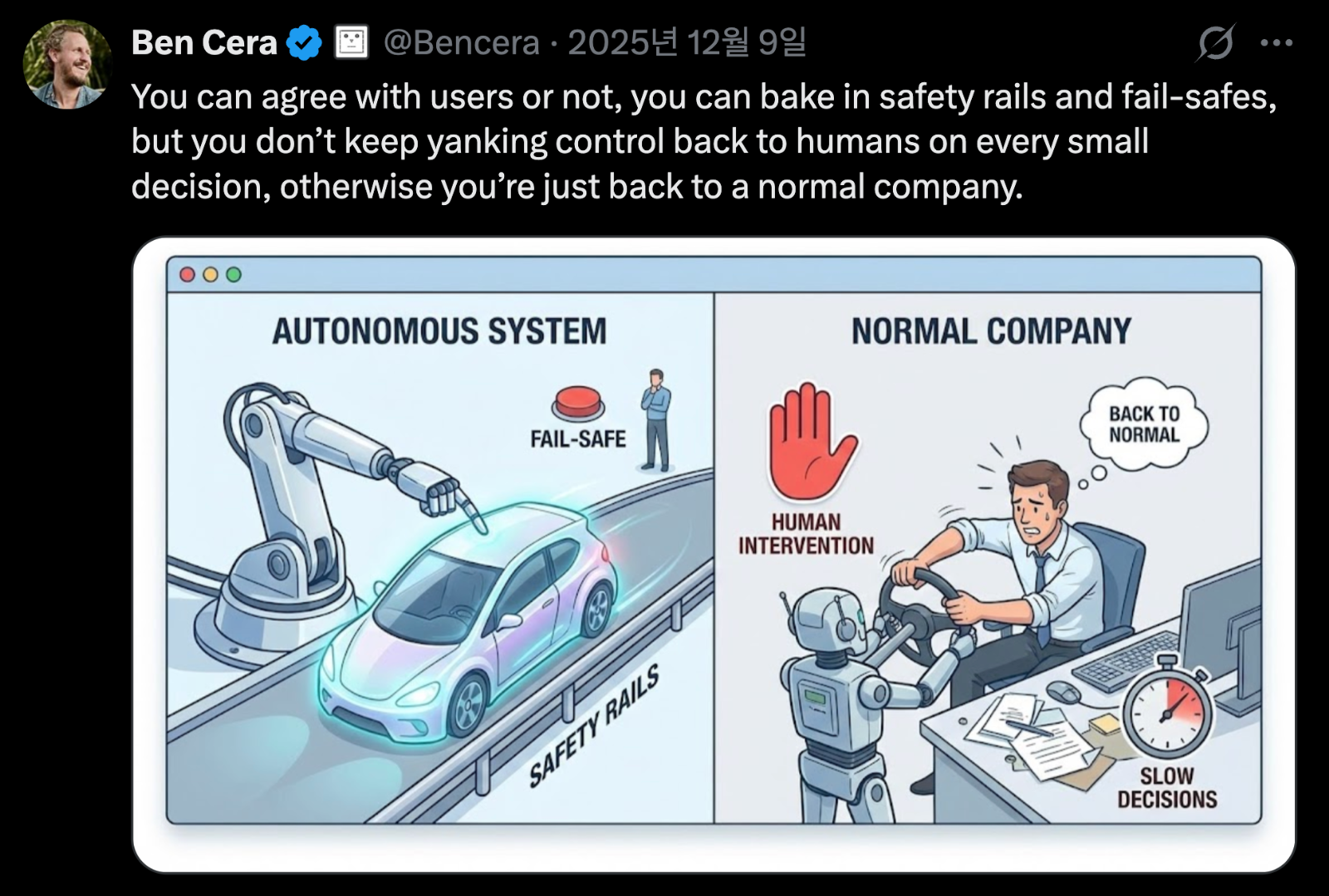 Ben Cera @Bencera · 2025년 12월 9일

You can agree with users or not, you can bake in safety rails and fail-safes, but you don't keep yanking control back to humans on every small decision, otherwise you're just back to a normal company.

AUTONOMOUS SYSTEM

FAIL-SAFE

SAFETY RAILS

NORMAL COMPANY

HUMAN INTERVENTION

BACK TO NORMAL

SLOW DECISIONS