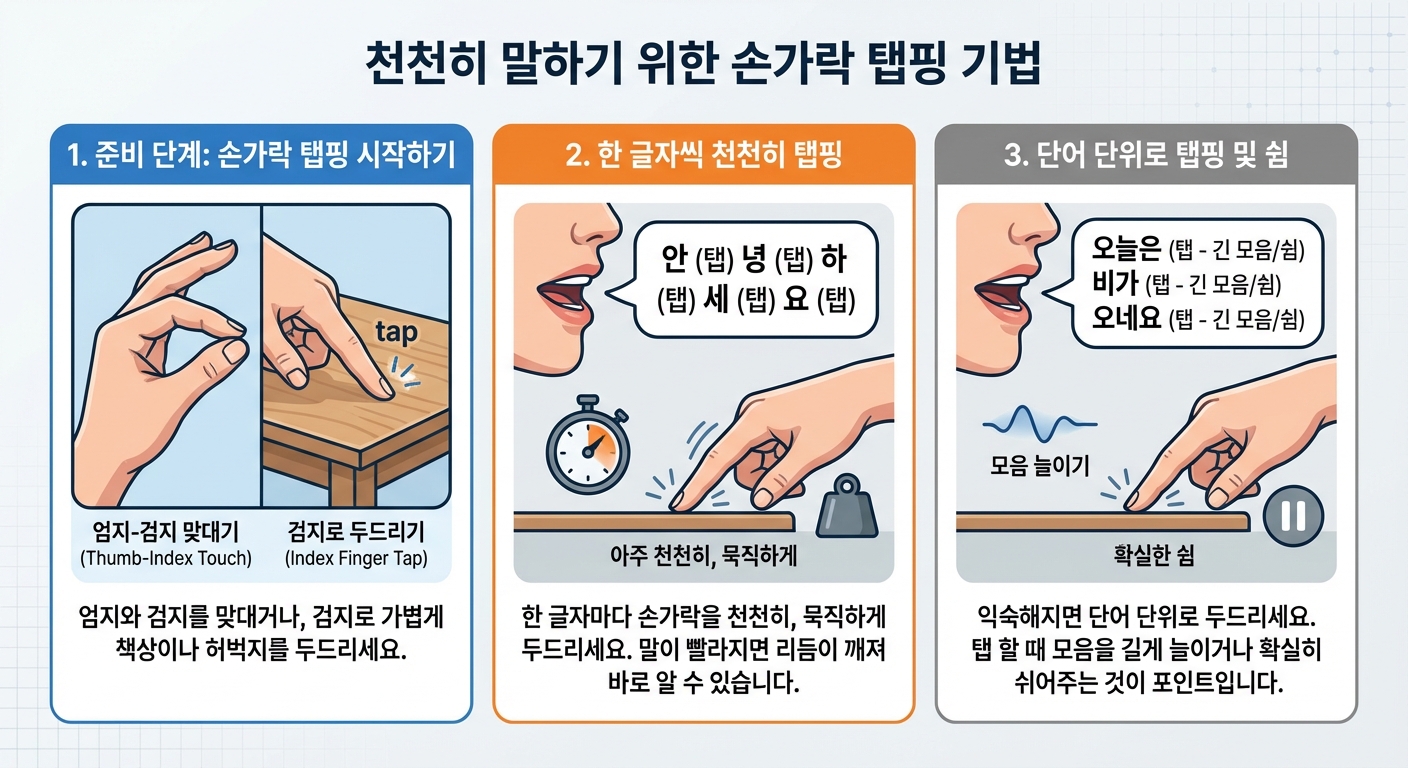 천천히 말하기 위한 손가락 탭핑 기법

1. 준비 단계: 손가락 탭핑 시작하기

tap

엄지-검지 맞대기
(Thumb-Index Touch)

검지로 두드리기
(Index Finger Tap)

엄지와 검지를 맞대거나, 검지로 가볍게 책상이나 허벅지를 두드리세요.

2. 한 글자씩 천천히 탭핑

안 (탭) 녕 (탭) 하 (탭) 세 (탭) 요 (탭)

아주 천천히, 묵직하게

한 글자마다 손가락을 천천히, 묵직하게 두드리세요. 말이 빨라지면 리듬이 깨져 바로 알 수 있습니다.

3. 단어 단위로 탭핑 및 쉼

오늘은 (탭 - 긴 모음/쉼)
비가 (탭 - 긴 모음/쉼)
오네요 (탭 - 긴 모음/쉼)

모음 늘이기

확실한 쉼

익숙해지면 단어 단위로 두드리세요. 탭 할 때 모음을 길게 늘이거나 확실히 쉬어주는 것이 포인트입니다.