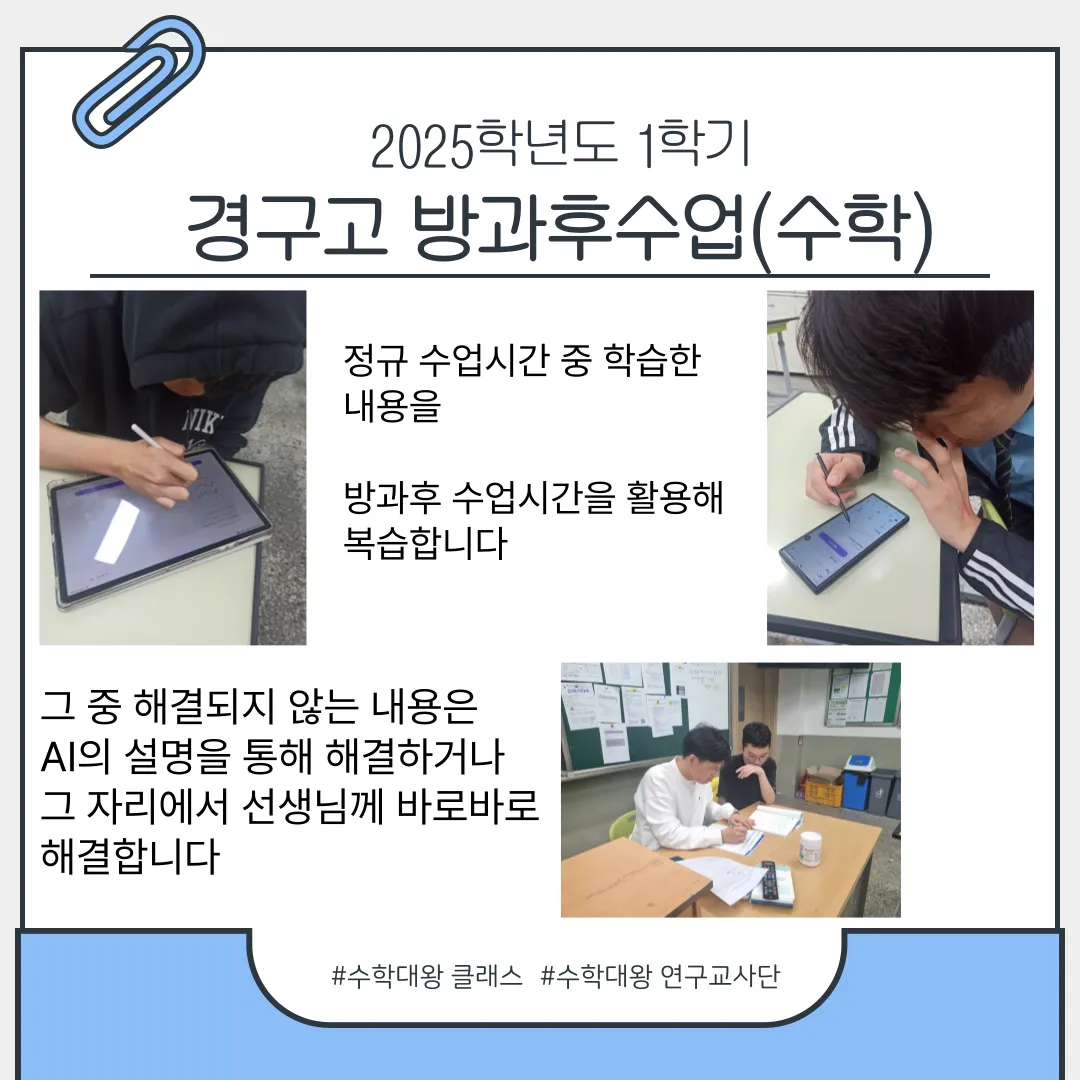 2025학년도 1학기

경구고 방과후수업(수학)

정규 수업시간 중 학습한 내용을

방과후 수업시간을 활용해 복습합니다

그 중 해결되지 않는 내용은 AI의 설명을 통해 해결하거나 그 자리에서 선생님께 바로바로 해결합니다

#수학대왕 클래스 #수학대왕 연구교사단