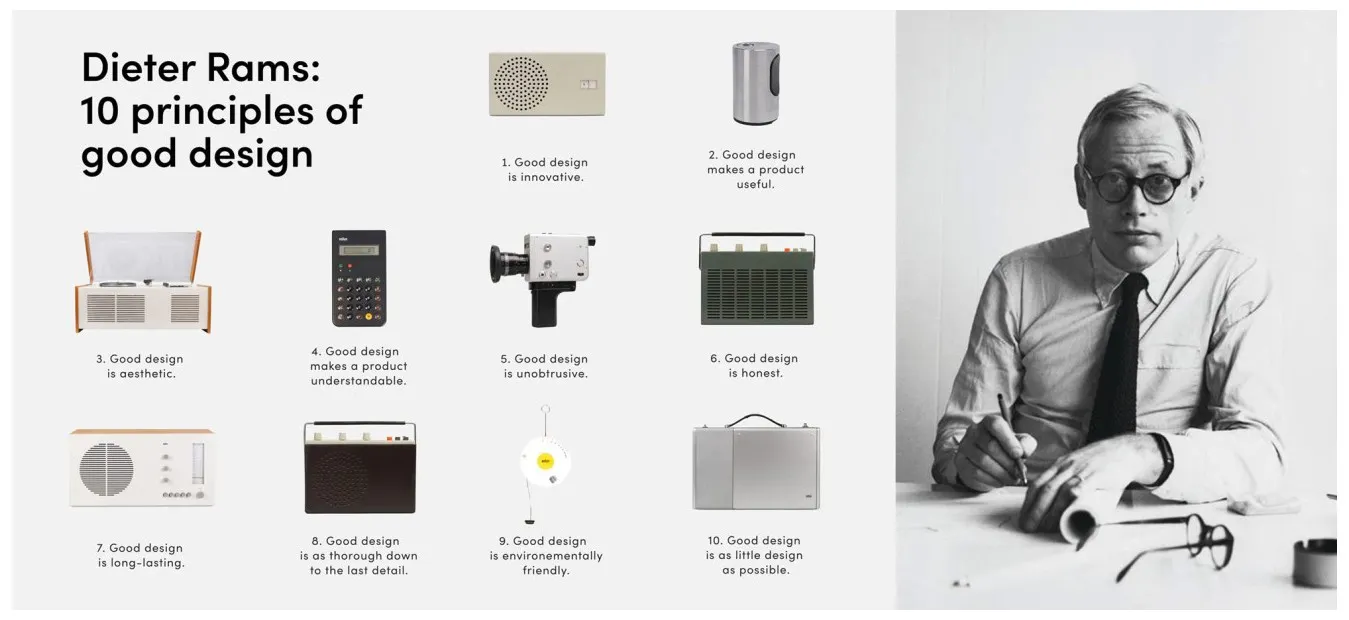 Dieter Rams:
10 principles of
good design

1. Good design is innovative.

2. Good design makes a product useful.

3. Good design is aesthetic.

4. Good design makes a product understandable.

5. Good design is unobtrusive.

6. Good design is honest.

7. Good design is long-lasting.

8. Good design is as thorough down to the last detail.

9. Good design is environementally friendly.

10. Good design is as little design as possible.