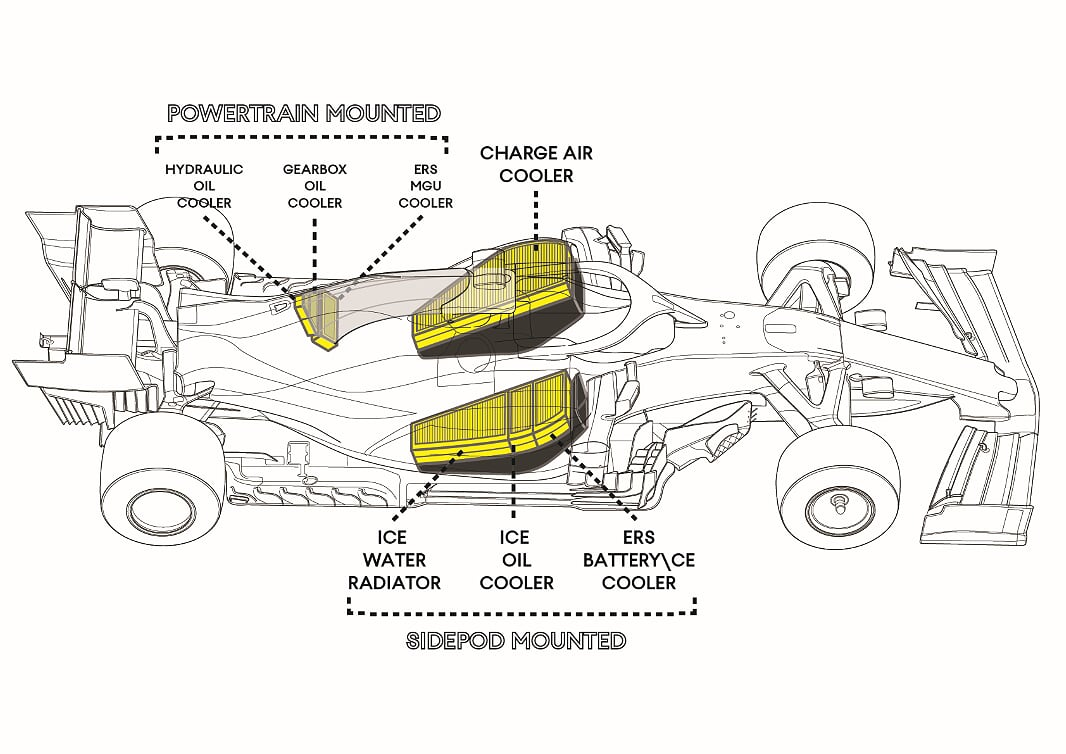 POWERTRAIN MOUNTED

HYDRAULIC OIL COOLER

GEARBOX OIL COOLER

ERS MGU COOLER

CHARGE AIR COOLER

ICE WATER RADIATOR

ICE OIL COOLER

ERS BATTERY\CE COOLER

SIDEPOD MOUNTED