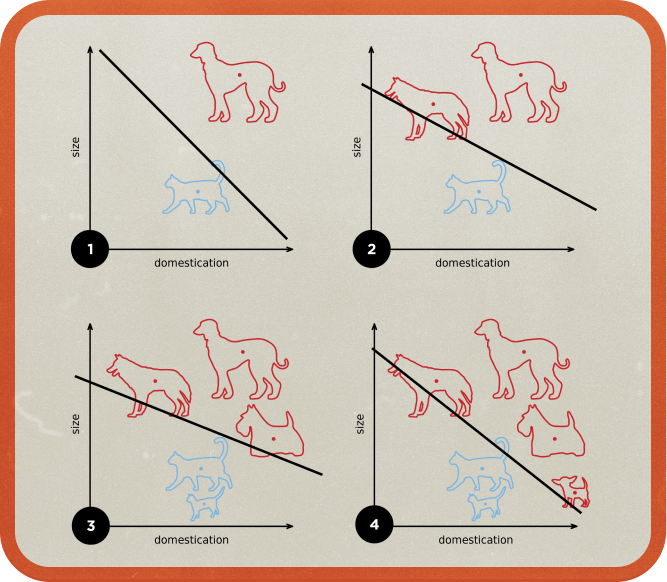 size
1
domestication

size
2
domestication

size
3
domestication

size
4
domestication