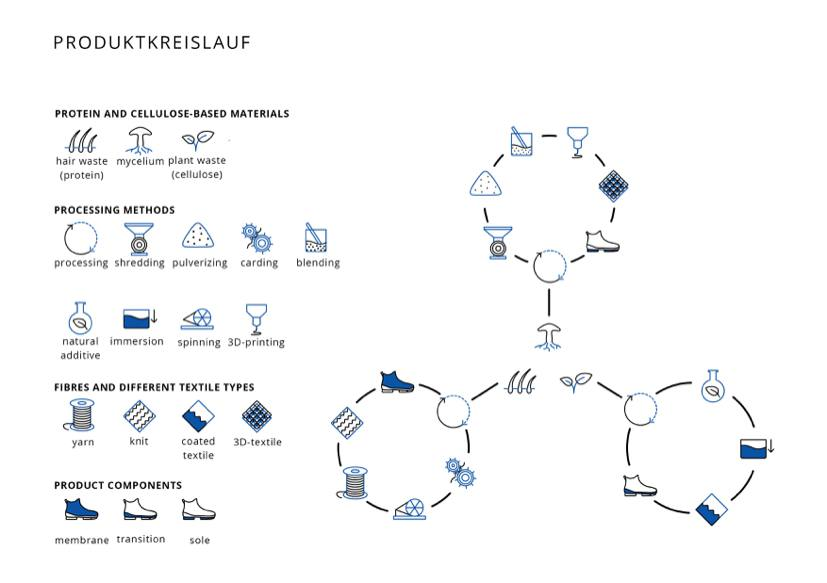 PRODUKTKREISLAUF

PROTEIN AND CELLULOSE-BASED MATERIALS

hair waste (protein) mycelium plant waste (cellulose)

PROCESSING METHODS

processing shredding pulverizing carding blending

natural additive immersion spinning 3D-printing

FIBRES AND DIFFERENT TEXTILE TYPES

yarn knit coated textile 3D-textile

PRODUCT COMPONENTS

membrane transition sole