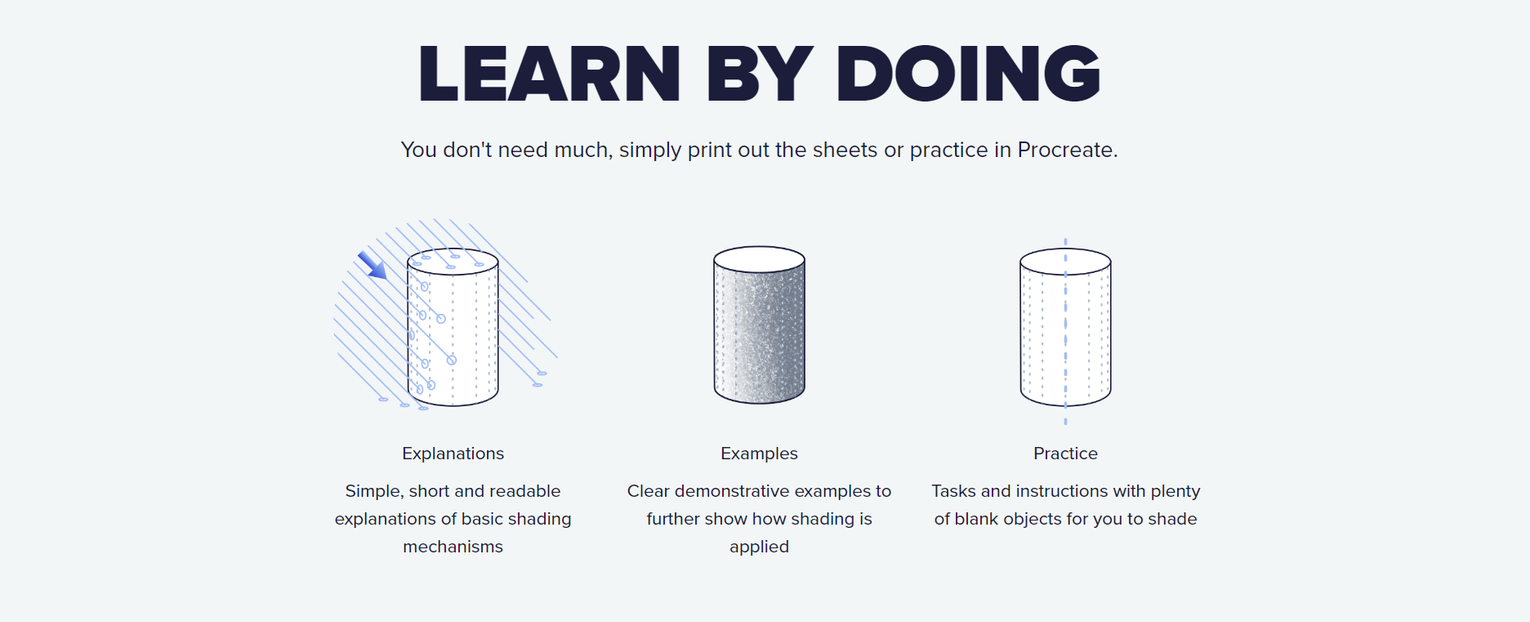 LEARN BY DOING

You don't need much, simply print out the sheets or practice in Procreate.

Explanations

Simple, short and readable explanations of basic shading mechanisms

Examples

Clear demonstrative examples to further show how shading is applied

Practice

Tasks and instructions with plenty of blank objects for you to shade