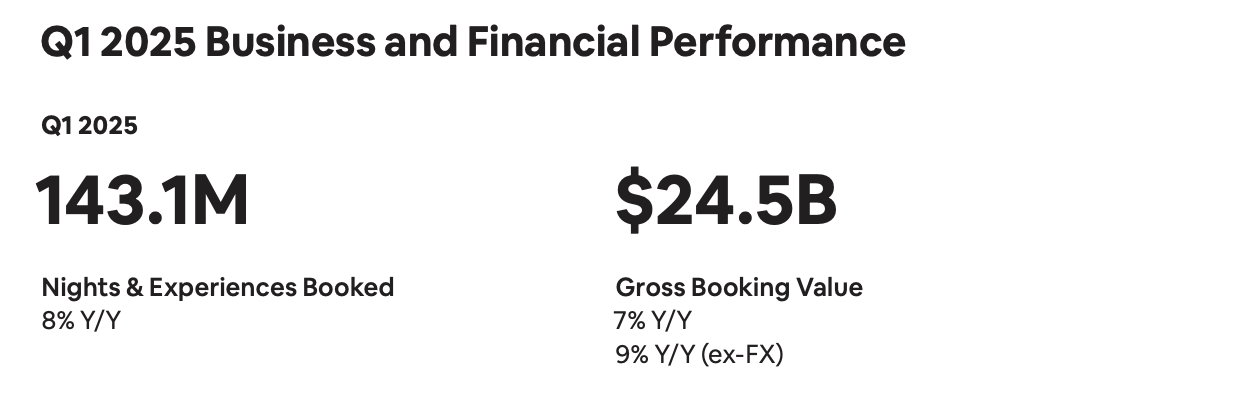 Q1 2025 Business and Financial Performance

Q1 2025

143.1M

Nights & Experiences Booked
8% Y/Y

$24.5B

Gross Booking Value
7% Y/Y
9% Y/Y (ex-FX)